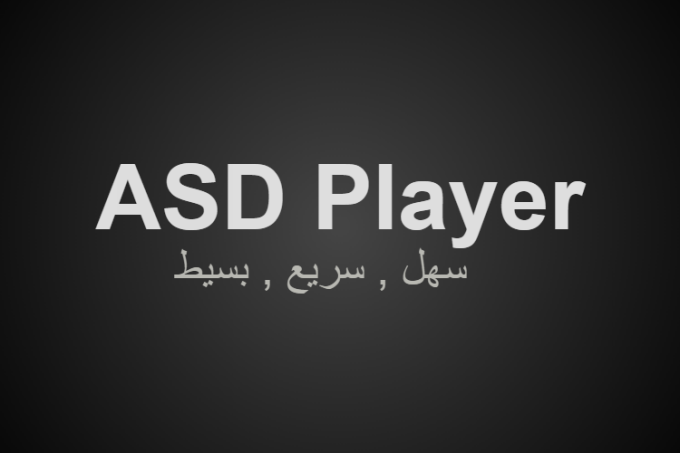 ASD Player
سهل , سريع , بسيط